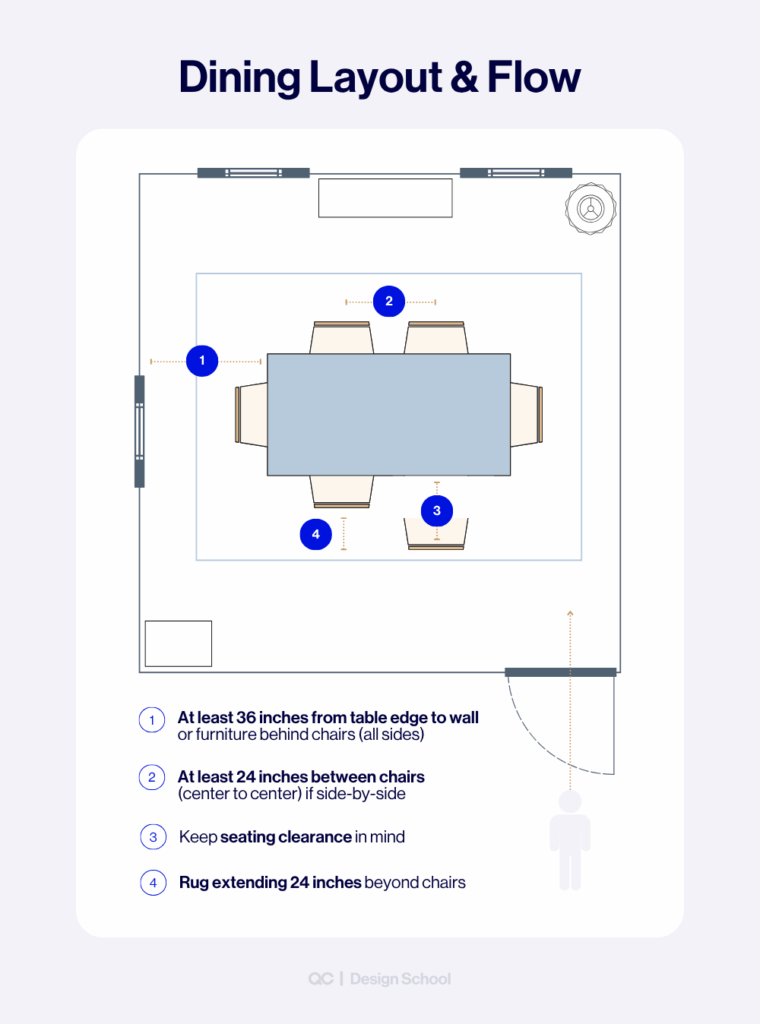 Dining Layout & Flow

2

1

3

4

1 At least 36 inches from table edge to wall or furniture behind chairs (all sides)

2 At least 24 inches between chairs (center to center) if side-by-side

3 Keep seating clearance in mind

4 Rug extending 24 inches beyond chairs

QC | Design School